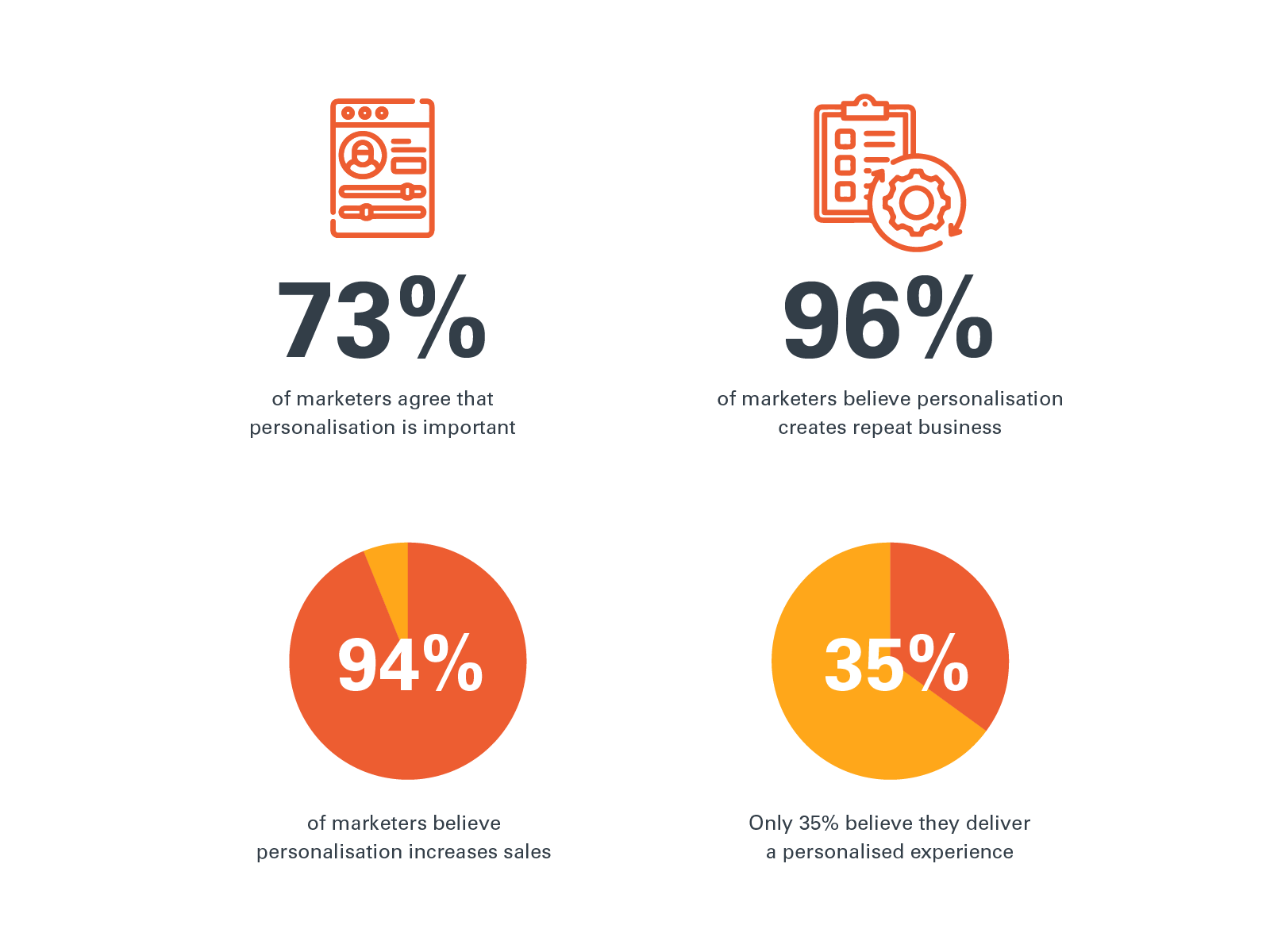 73%

of marketers agree that personalisation is important

96%

of marketers believe personalisation creates repeat business

94%

of marketers believe personalisation increases sales

35%

Only 35% believe they deliver a personalised experience